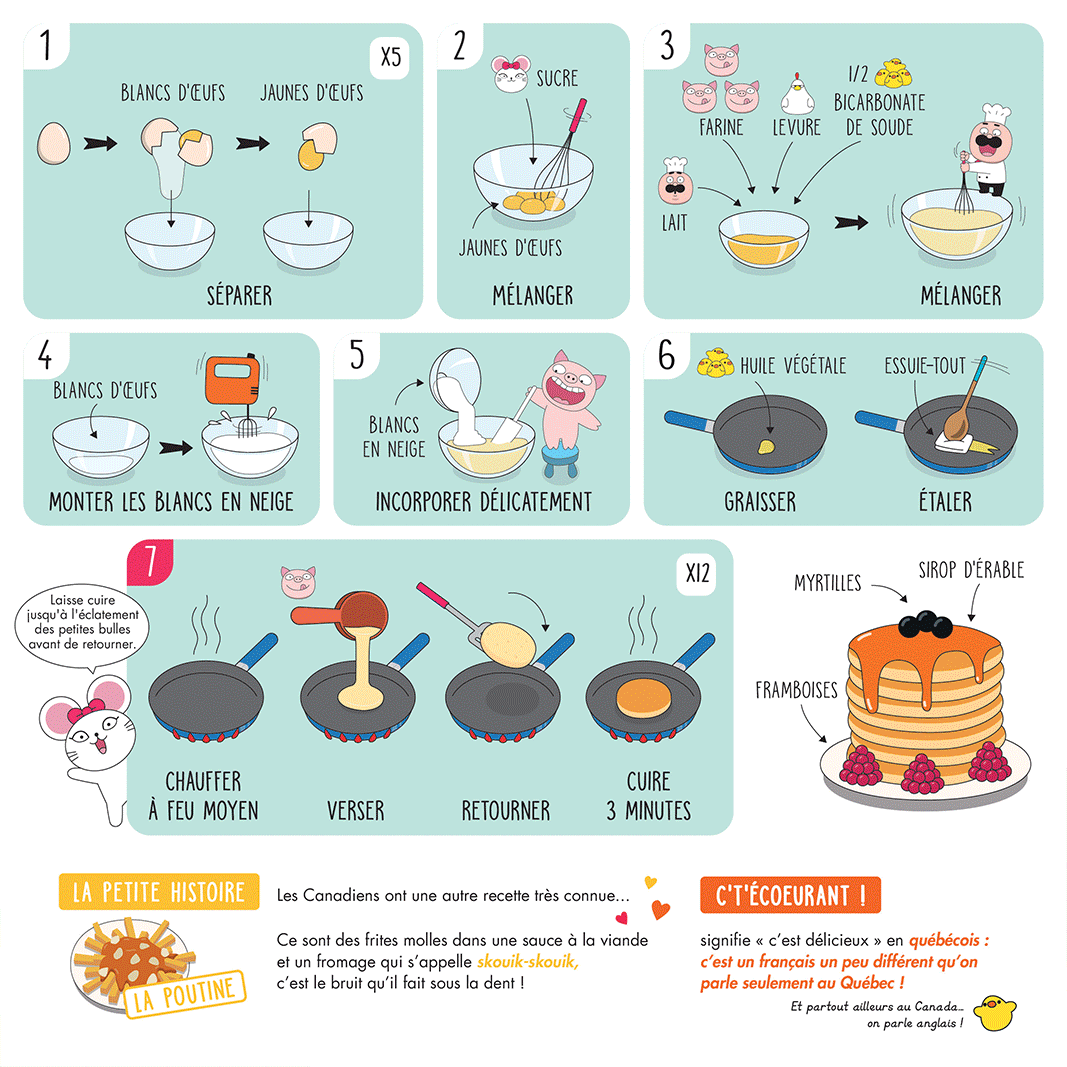 1

X5

BLANCS D'ŒUFS

JAUNES D'ŒUFS

SÉPARER

2

SUCRE

JAUNES D'ŒUFS

MÉLANGER

3

FARINE

LEVURE

1/2 BICARBONATE DE SOUDE

LAIT

MÉLANGER

4

BLANCS D'ŒUFS

MONTER LES BLANCS EN NEIGE

5

BLANCS EN NEIGE

INCORPORER DÉLICATEMENT

6

HUILE VÉGÉTALE

ESSUIE-TOUT

GRAISSER

ÉTALER

7

X12

Laisse cuire jusqu'à l'éclatement des petites bulles avant de retourner.

CHAUFFER À FEU MOYEN

VERSER

RETOURNER

CUIRE 3 MINUTES

MYRTILLES

SIROP D'ÉRABLE

FRAMBOISES

LA PETITE HISTOIRE

LA POUTINE

Les Canadiens ont une autre recette très connue…

Ce sont des frites molles dans une sauce à la viande et un fromage qui s'appelle skouik-skouik, c'est le bruit qu'il fait sous la dent !

C'T'ÉCOEURANT !

signifie « c'est délicieux » en québécois : c'est un français un peu différent qu'on parle seulement au Québec !

Et partout ailleurs au Canada… on parle anglais !